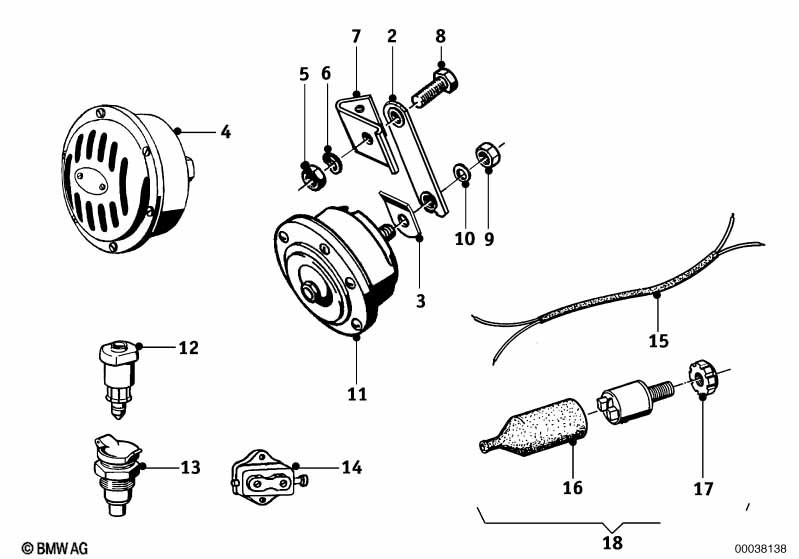 7
2
8
5
6
4
10
9
3
15
12
11
13
14
16
17
18
© BMW AG
00038138