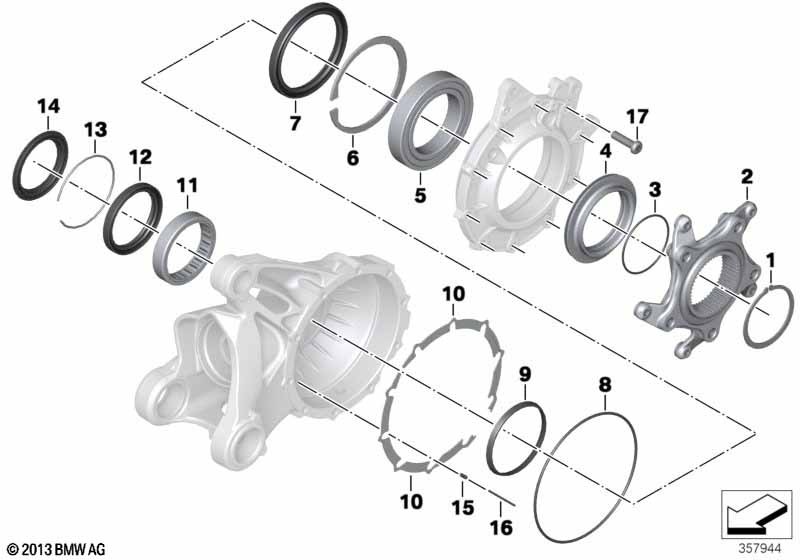 14
13
12
11
7
6
5
17
4
3
2
1
10
9
8
10
15
16
© 2013 BMW AG
357944