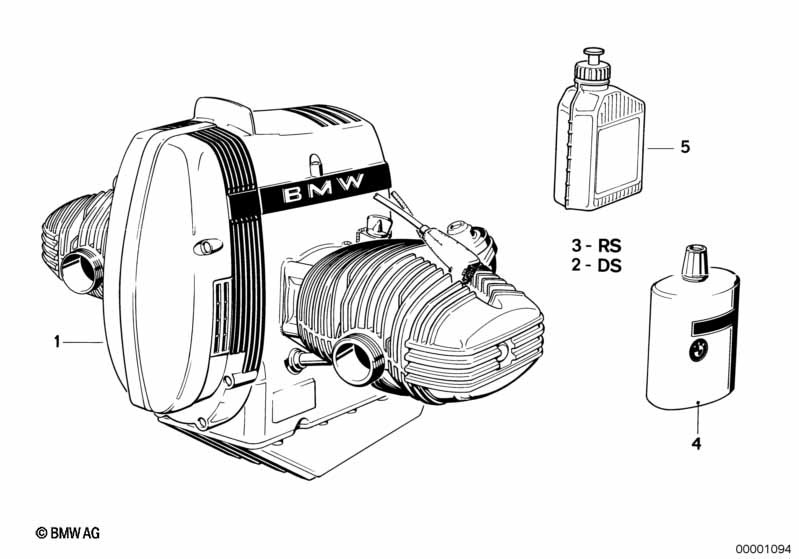 BMW

5

3 - RS
2 - DS

1

4

© BMW AG

00001094