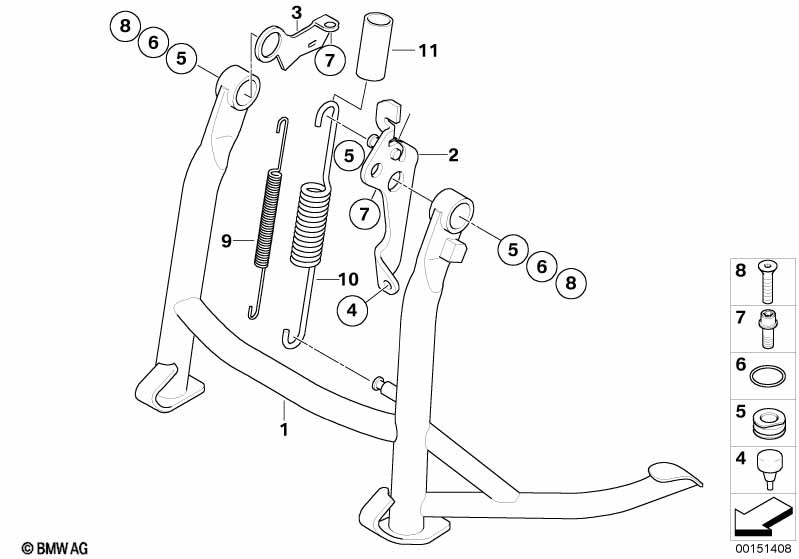 8
6
5
3
7
11
5
2
7
9
10
4
5
6
8
1
8
7
6
5
4
© BMW AG
00151408