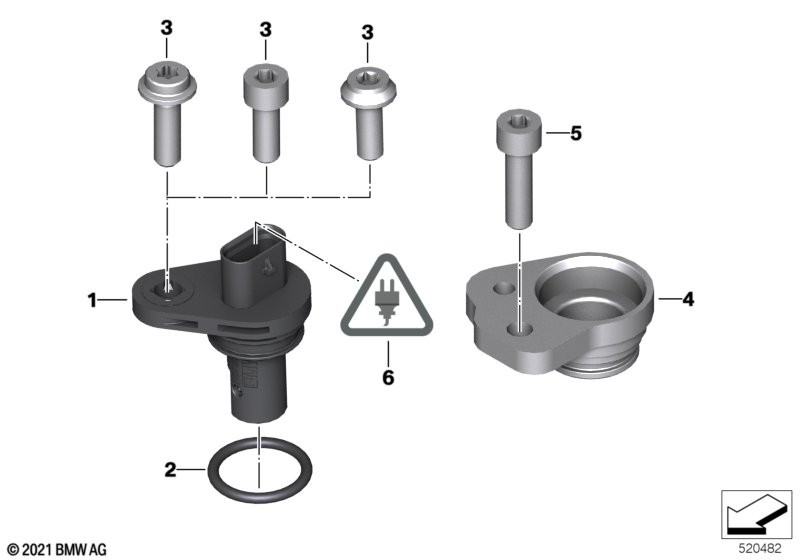 3
3
3
5
1
4
6
2
© 2021 BMW AG
520482