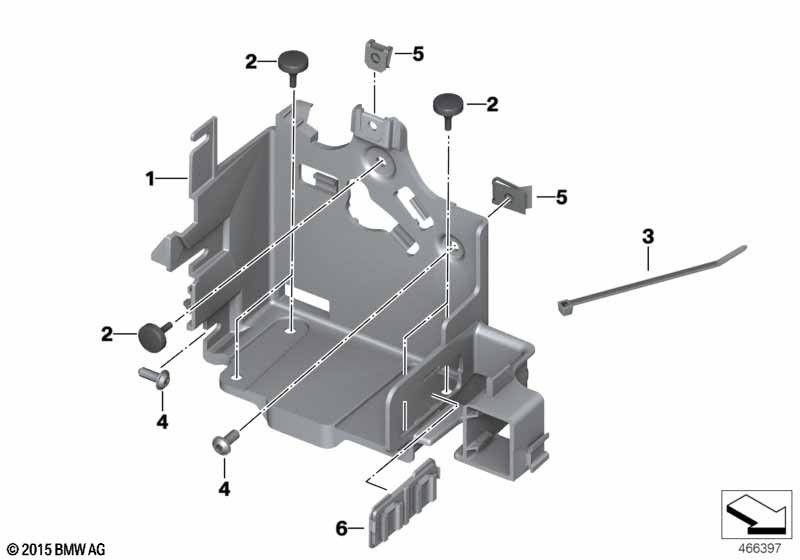 2
5
2
1
5
3
2
4
4
6
© 2015 BMW AG
466397