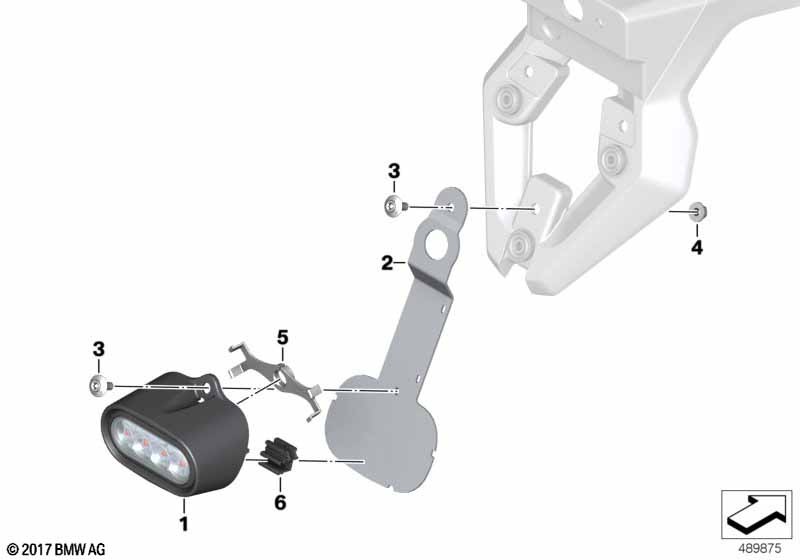 3
4
2
3
5
6
1
© 2017 BMW AG
489875