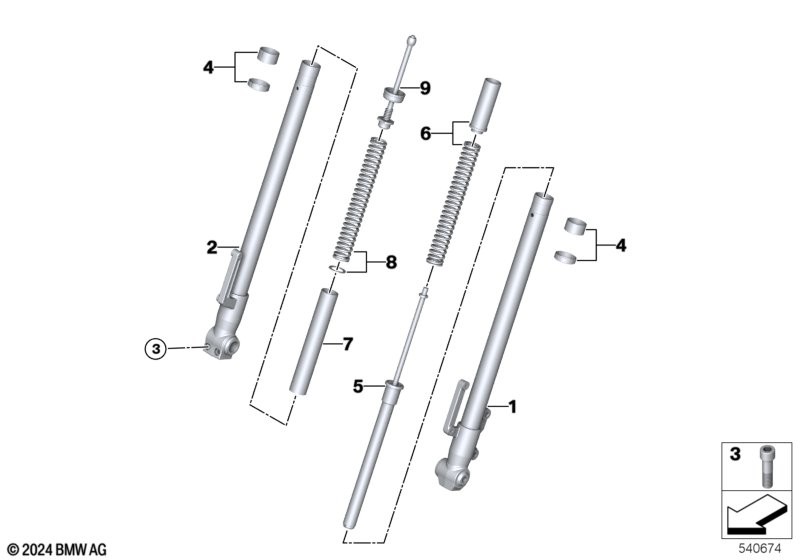 4
9
6
4
2
8
3
7
5
1
3
© 2024 BMW AG
540674