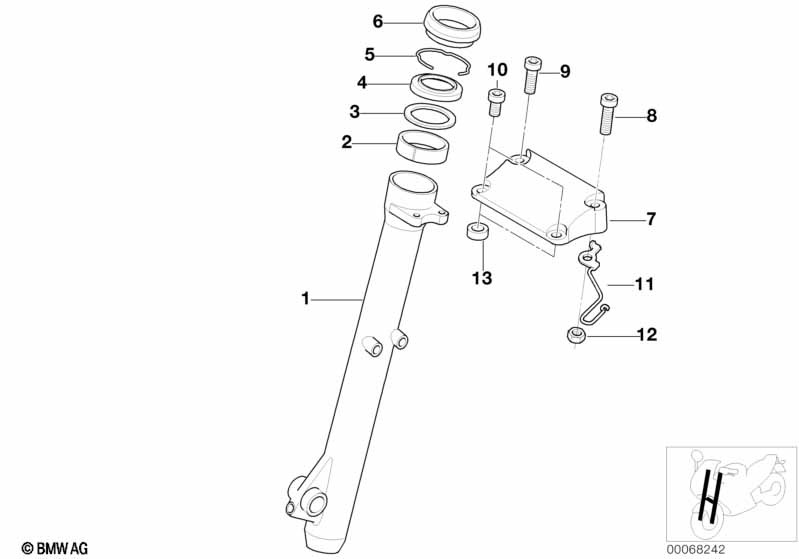 6
5
4
3
2
10
9
8
7
13
11
12
1
© BMW AG
00068242