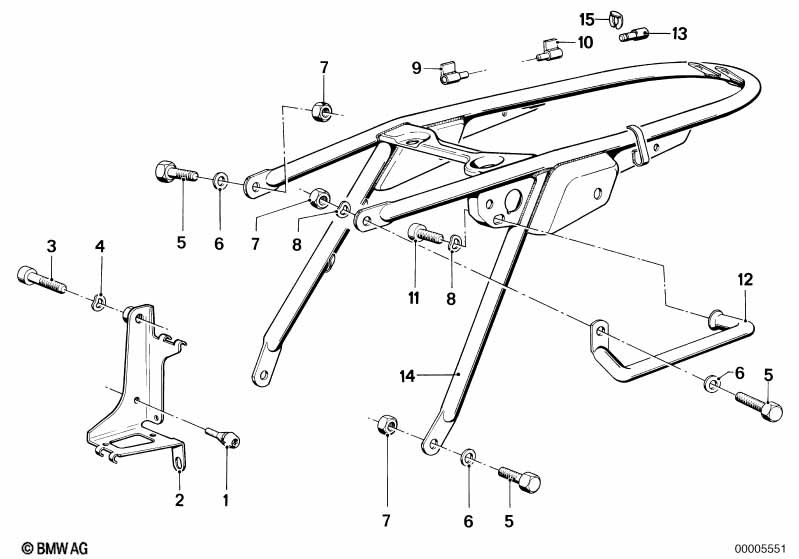 15
13
10
9
7
5
6
7
8
3
4
11
8
12
14
6
5
2
1
7
6
5
© BMW AG
00005551