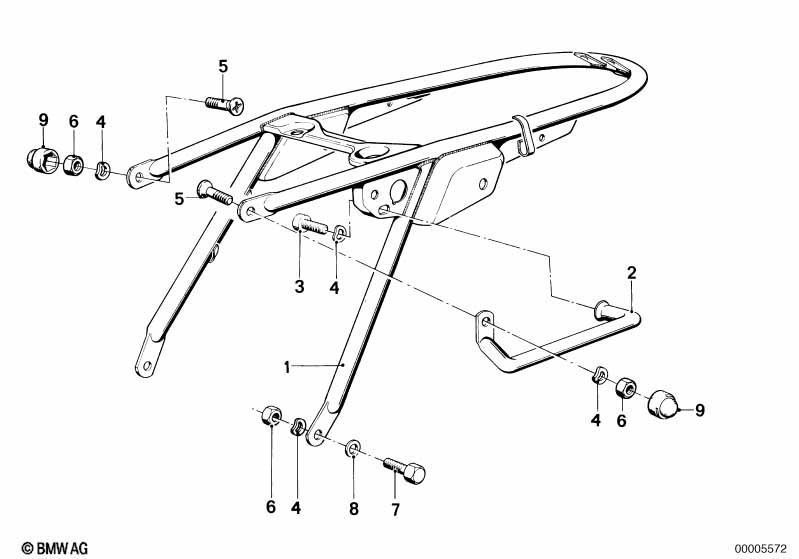 5
9
6
4
5
3
4
2
1
4
6
9
6
4
8
7
© BMW AG
00005572