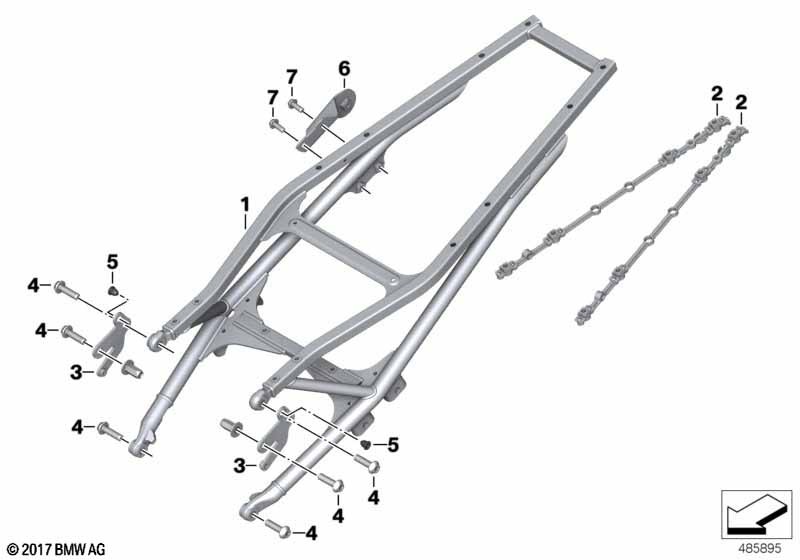 7
6
7
2
2
1
5
4
4
3
4
5
3
4
4
4
© 2017 BMW AG
485895