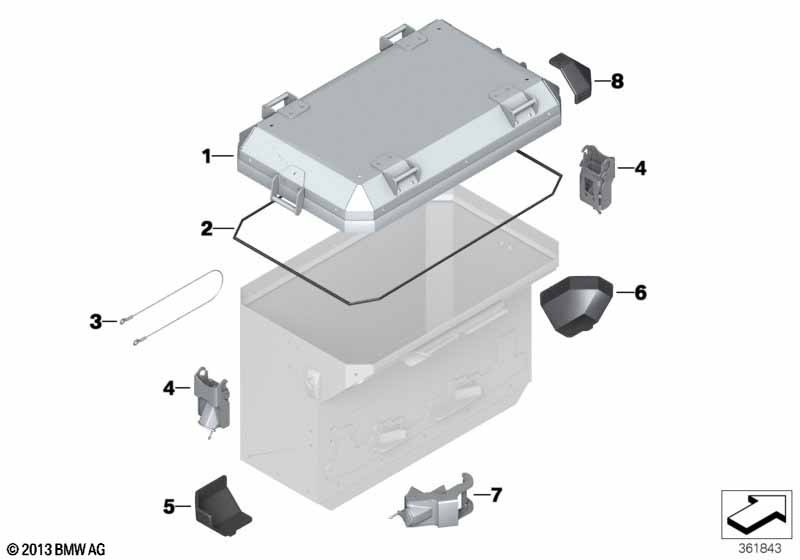 8
1
4
2
6
3
4
7
5
© 2013 BMW AG
361843