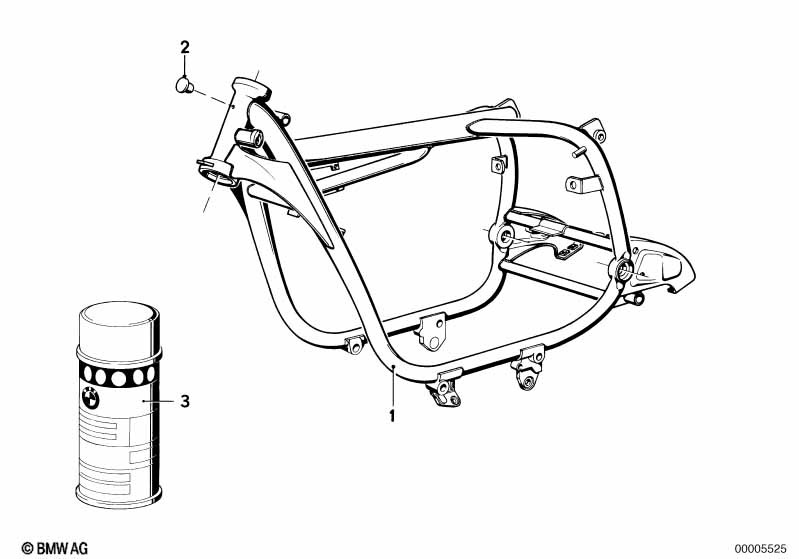 2

3

1

© BMW AG

00005525