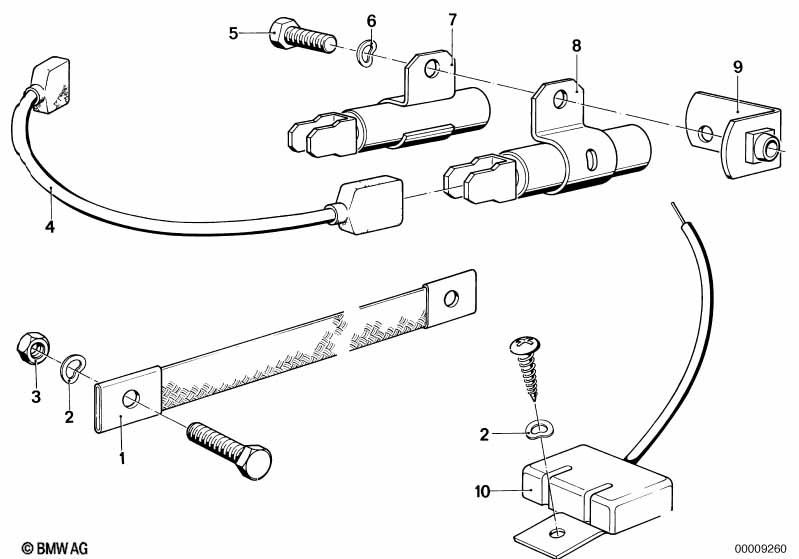 5
6
7
8
9
4
3
2
1
2
10
© BMW AG
00009260