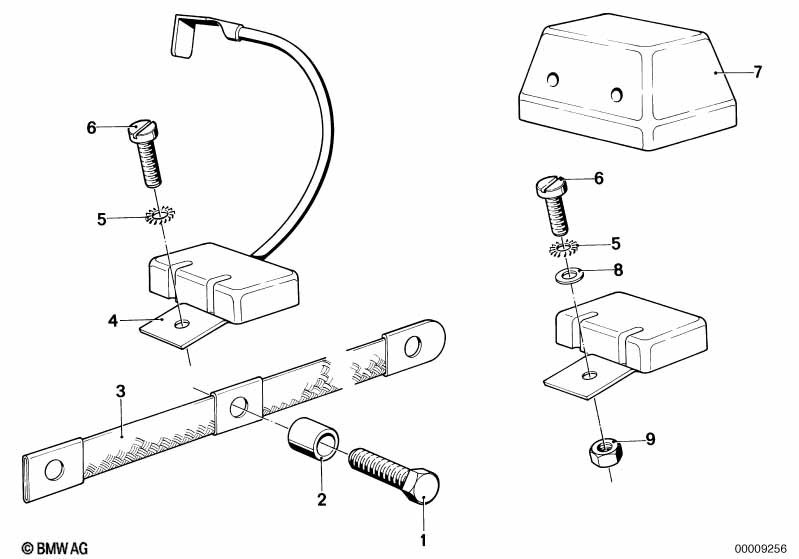 6
5
4
3
2
1
7
6
5
8
9
© BMW AG
00009256