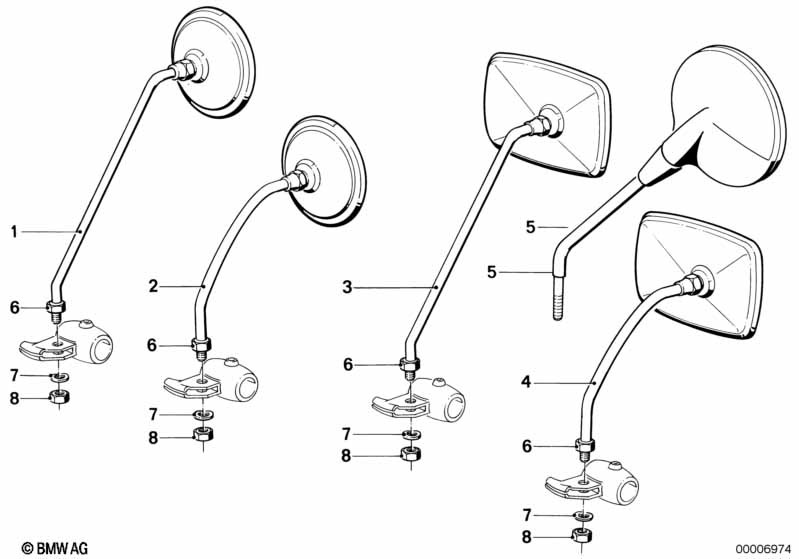 1
6
7
8
2
6
7
8
3
6
7
8
5
5
4
6
7
8
© BMW AG
00006974