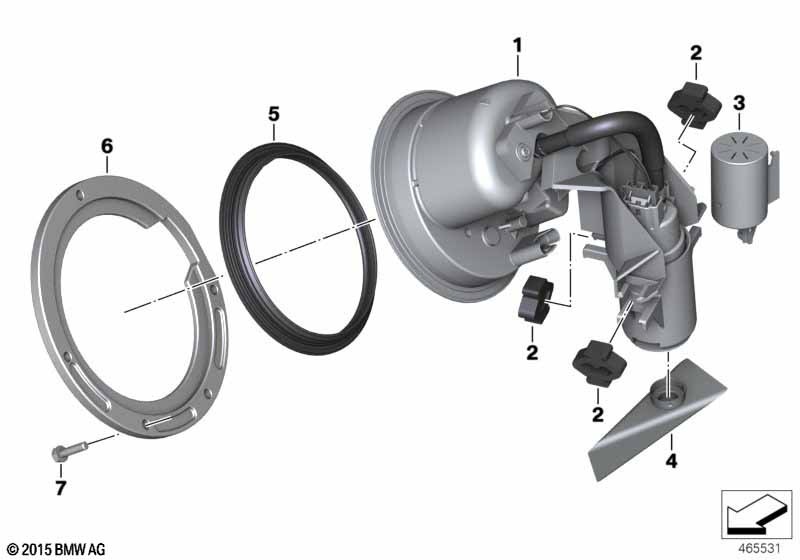 1
2
3
5
6
2
2
4
7
© 2015 BMW AG
465531