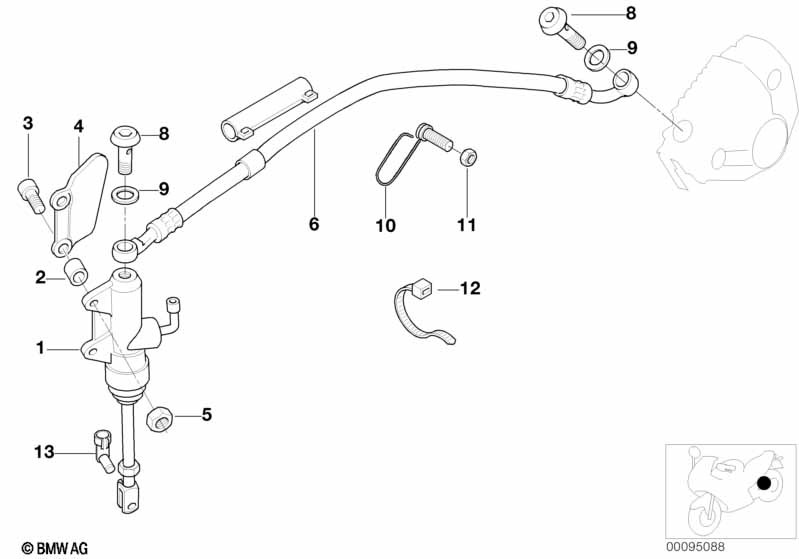 8
9
3
4
8
9
6
10
11
2
12
1
5
13
© BMW AG
00095088