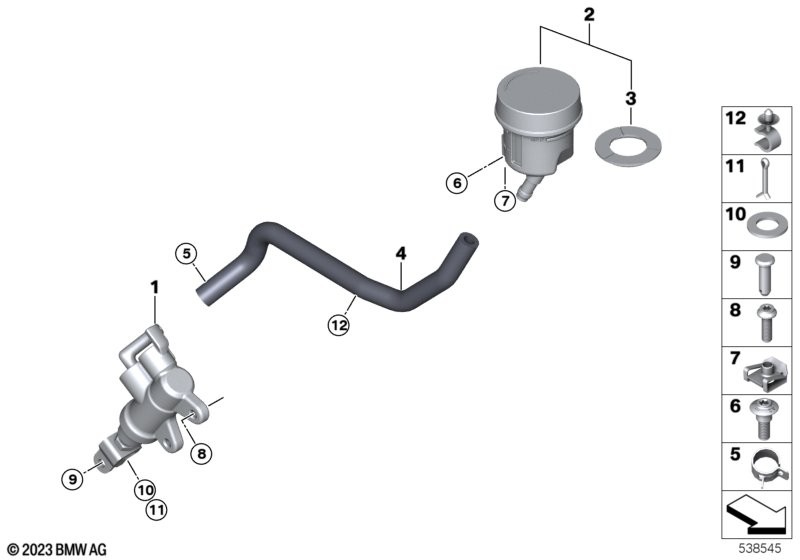 2
3
6
7
5
4
12
1
8
9
10
11

12
11
10
9
8
7
6
5

© 2023 BMW AG
538545