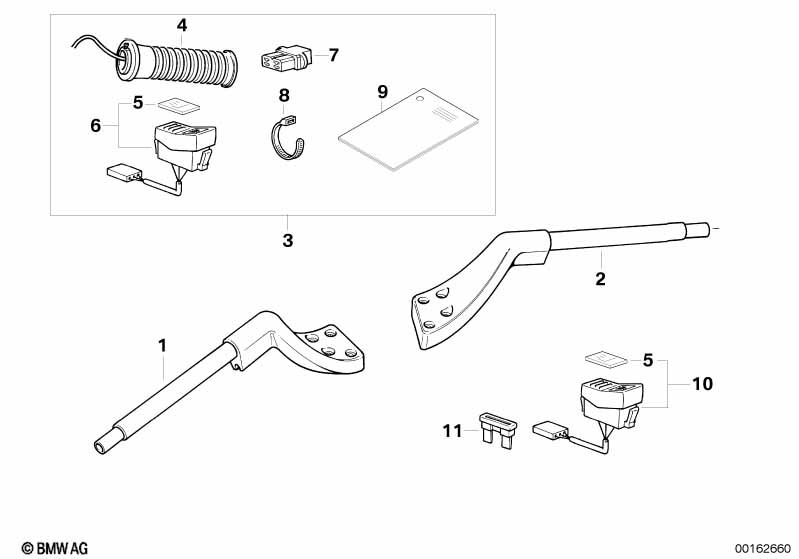 4
7
5
8
9
6
3
2
1
5
10
11
© BMW AG
00162660