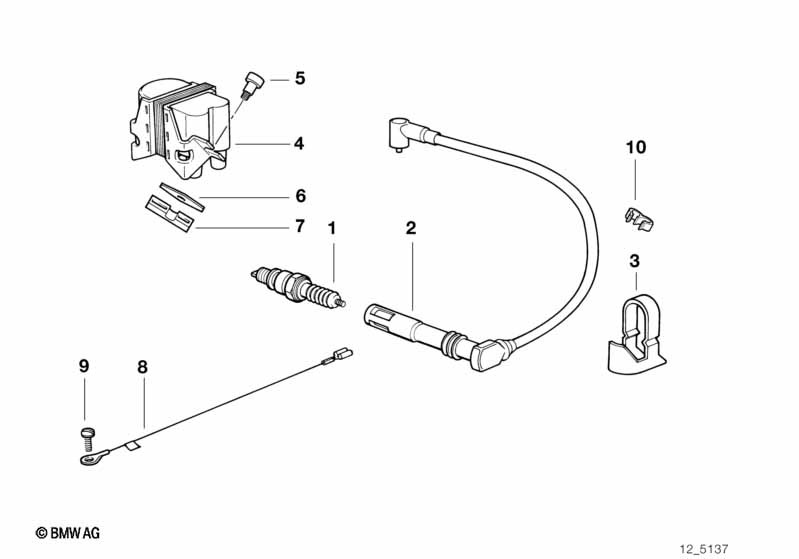 5
4
10
6
7
1
2
3
9
8
© BMW AG
12_5137