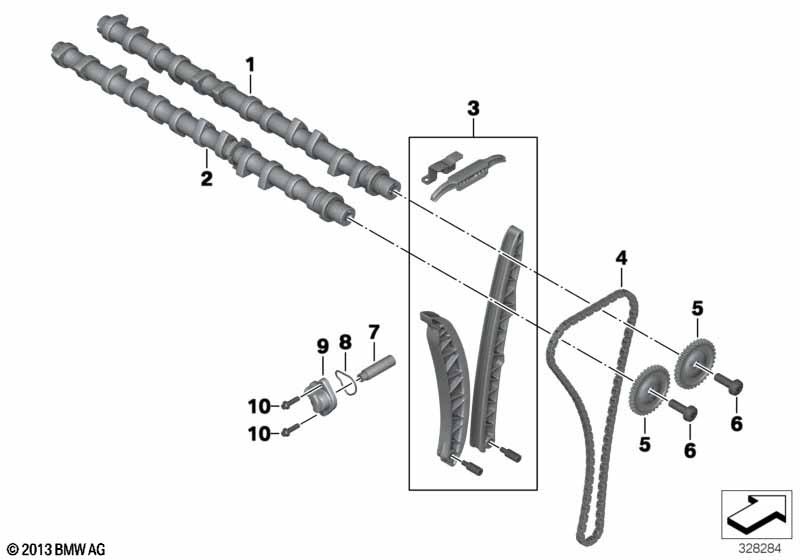 1
2
3
4
5
5
6
6
7
8
9
10
10
© 2013 BMW AG
328284