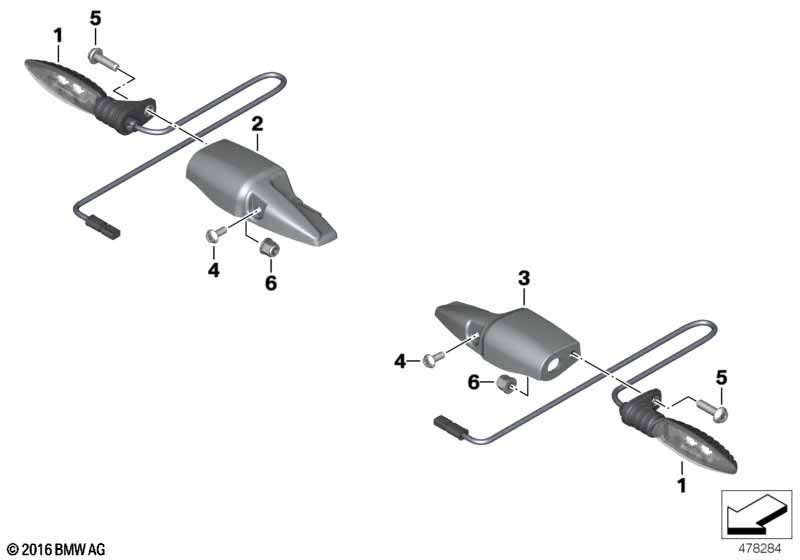 1
5
2
4
6
3
4
6
5
1
© 2016 BMW AG
478284