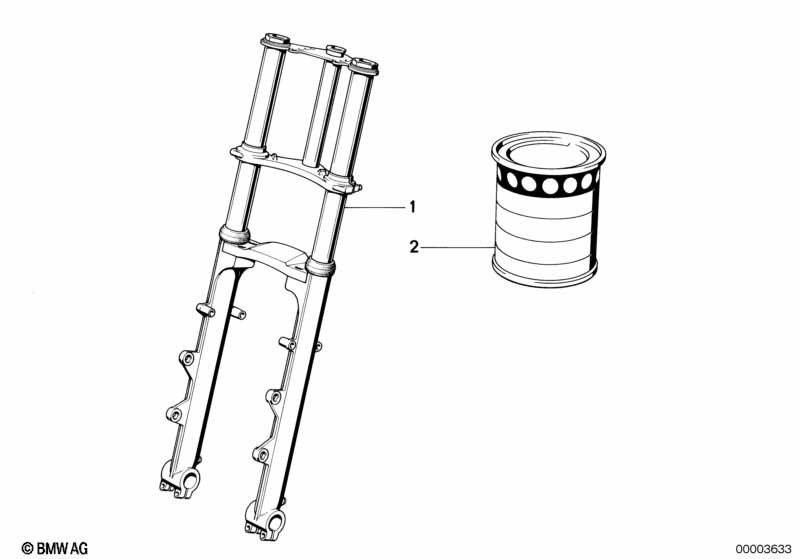 1

2

© BMW AG

00003633