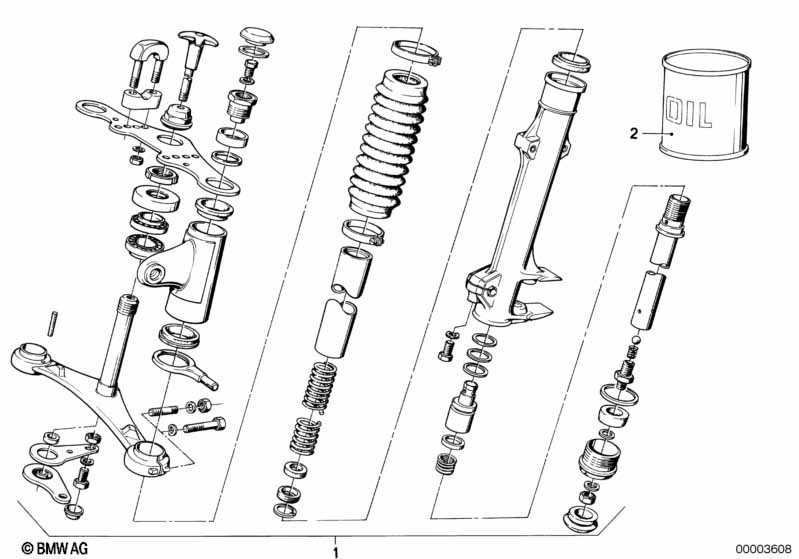 OIL

2

© BMW AG

1

00003608