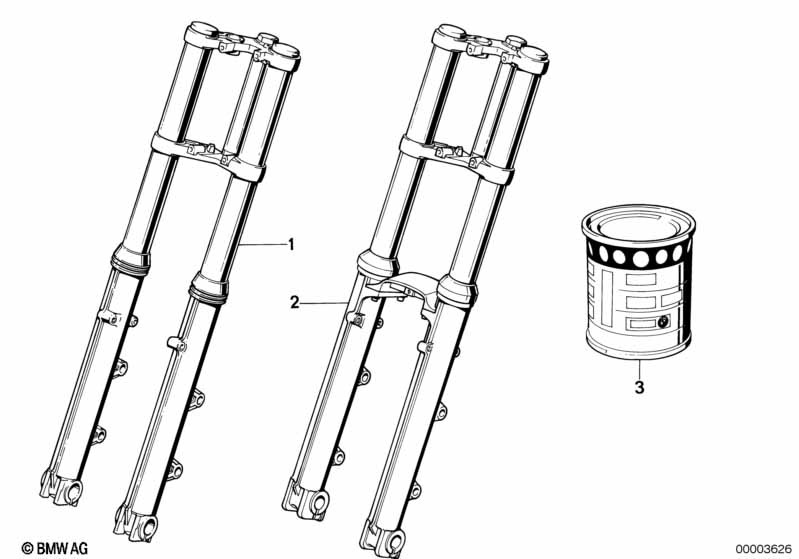 1

2

3

© BMW AG

00003626