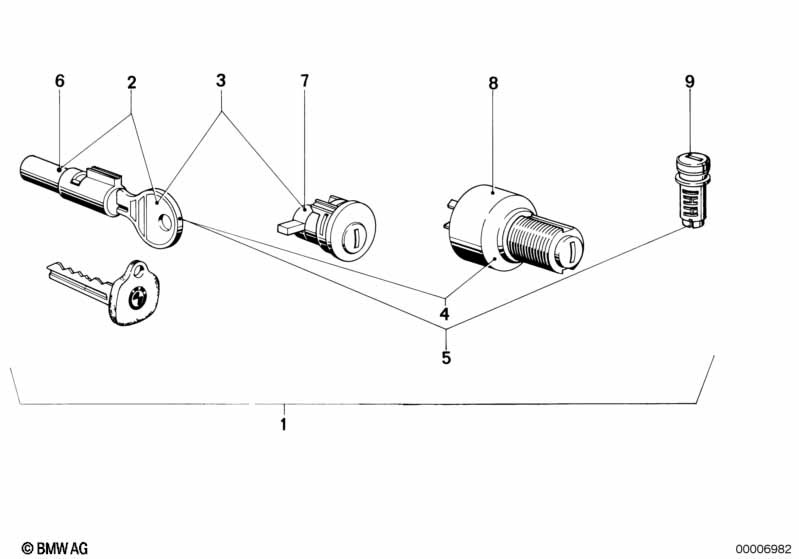 6
2
3
7
8
9
4
5
1
© BMW AG
00006982