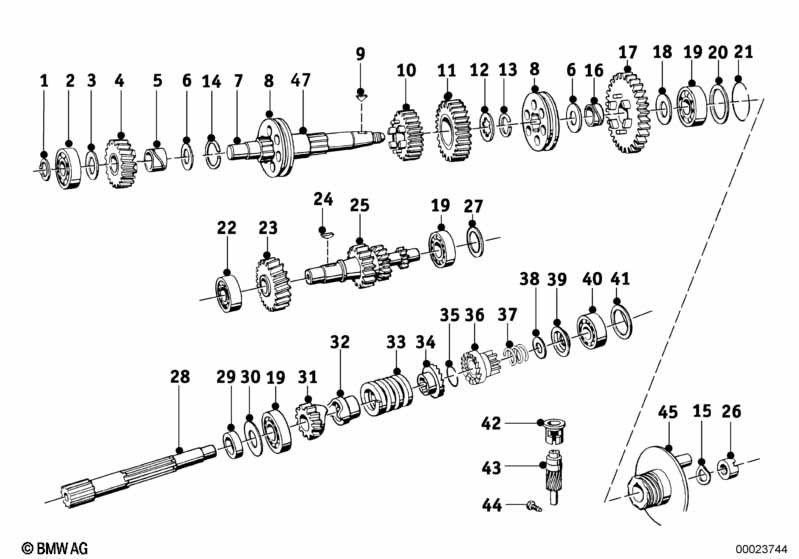 1 2 3 4 5 6 14 7 8 47 9 10 11 12 13 8 6 16 17 18 19 20 21

24 25 19 27
22 23

38 39 40 41
35 36 37
32 33 34
28 29 30 19 31

42
43
44

45 15 26

© BMW AG

00023744