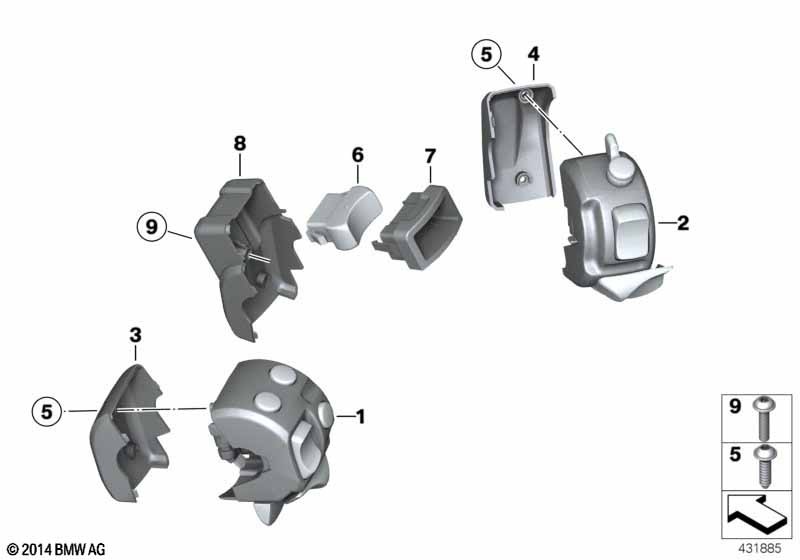 5
4
8
6
7
9
2
3
5
1
9
5
© 2014 BMW AG
431885