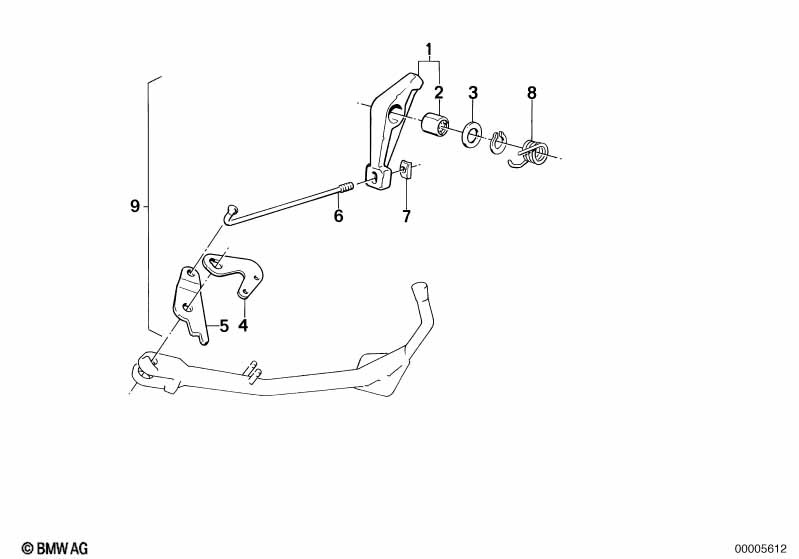 1
2
3
8
9
6
7
5
4
© BMW AG
00005612