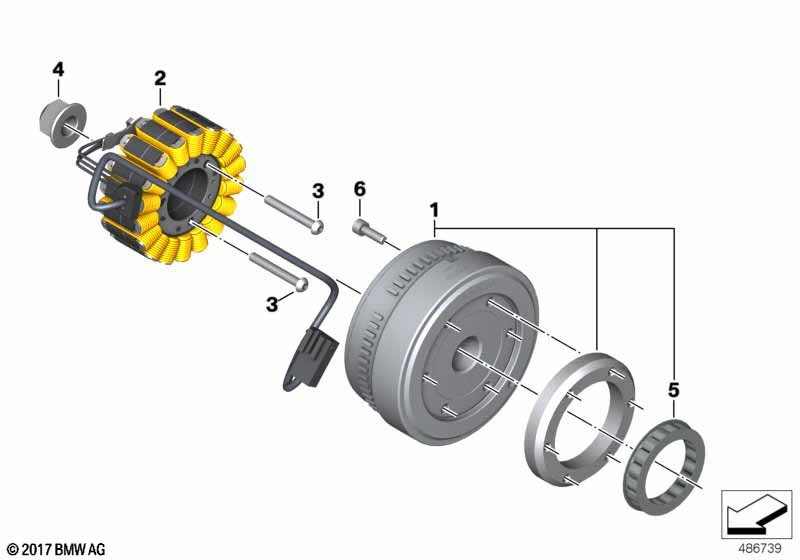 4
2
3
6
1
3
5
© 2017 BMW AG
486739