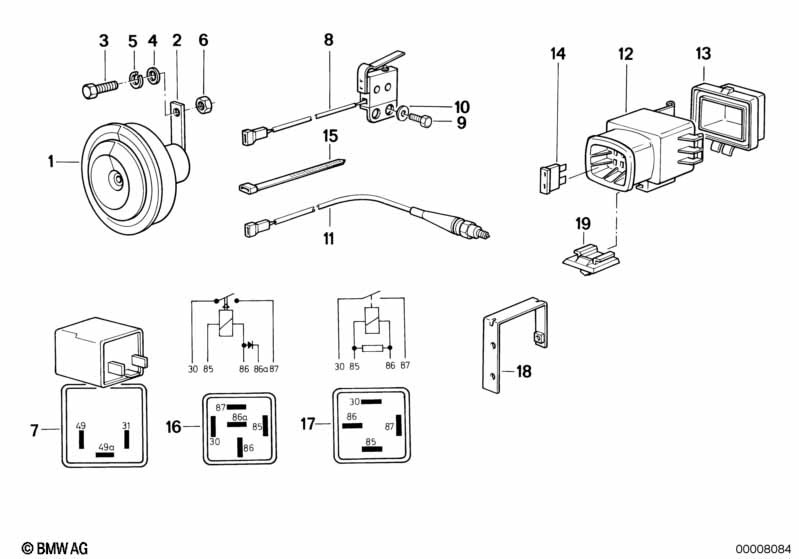 3 5 4 2 6
8
14 12 13
10
9
1
15
11
19
30 85 86 86a 87
30 85 86 87
18
7
49 31
49a
16
87 86a
85
30
86
17
30
86
87
85
© BMW AG
00008084