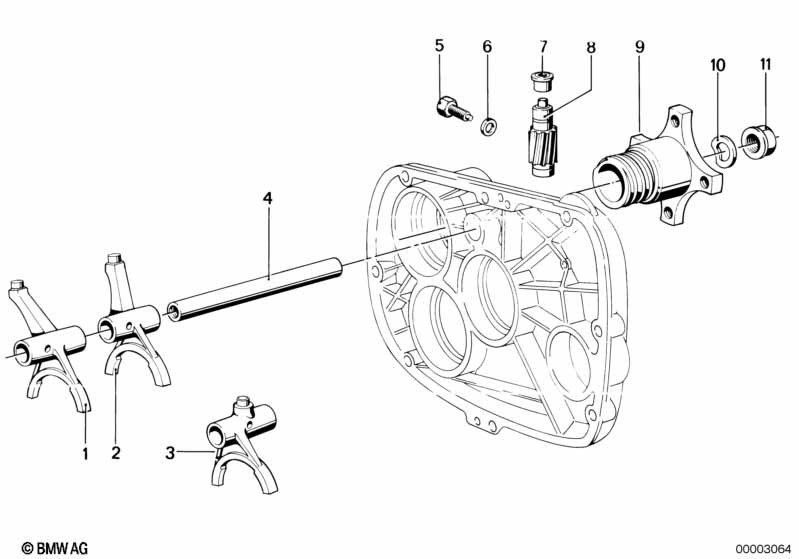 5
6
7
8
9
10
11
4
1
2
3
© BMW AG
00003064