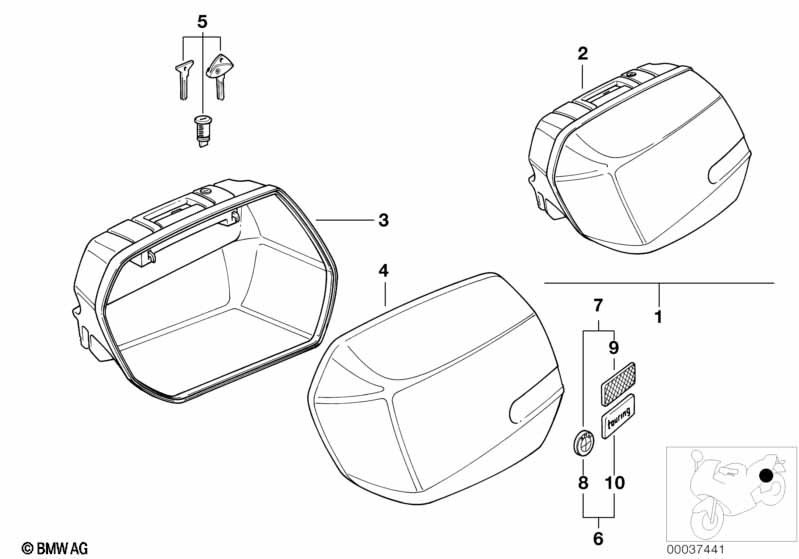 5
2
3
4
1
7
9
touring
8
10
6
© BMW AG
00037441