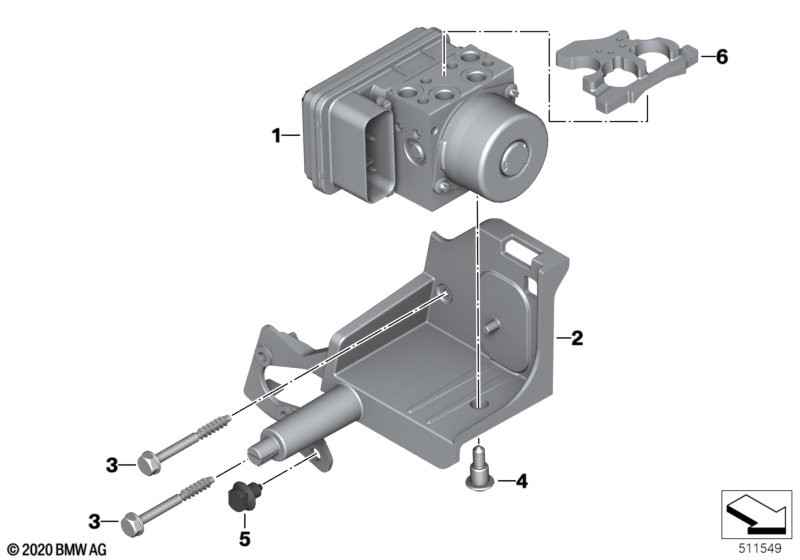 6
1
2
3
4
3
5
© 2020 BMW AG
511549