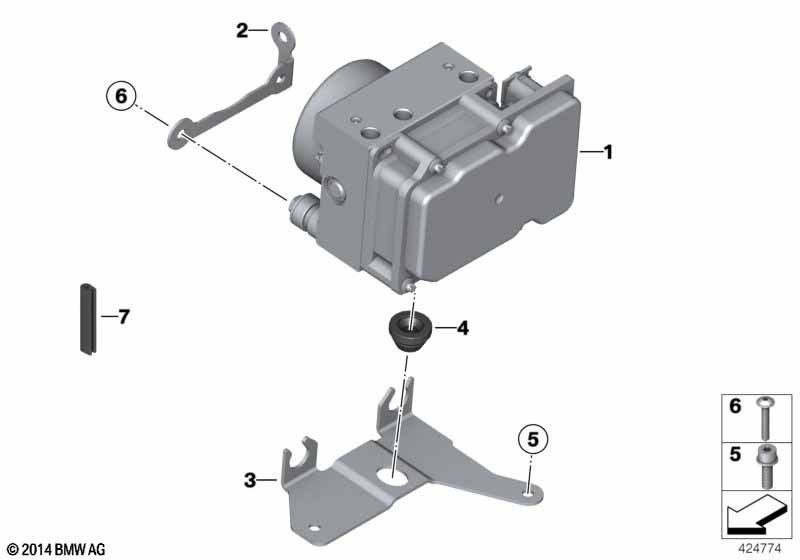 2
6
1
7
4
5
3
6
5
© 2014 BMW AG
424774