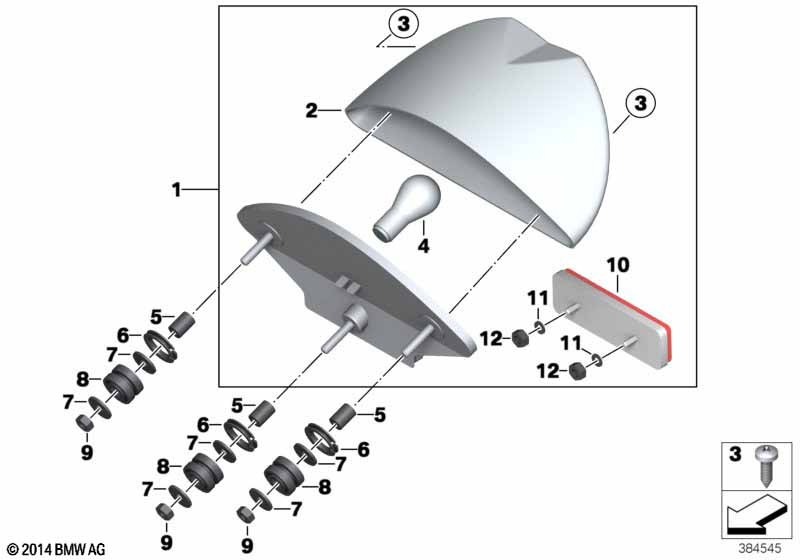 3
2
3
1
4
10
11
12
11
12
5
6
7
8
7
9
5
6
7
8
7
9
5
6
7
8
7
9
3
© 2014 BMW AG
384545