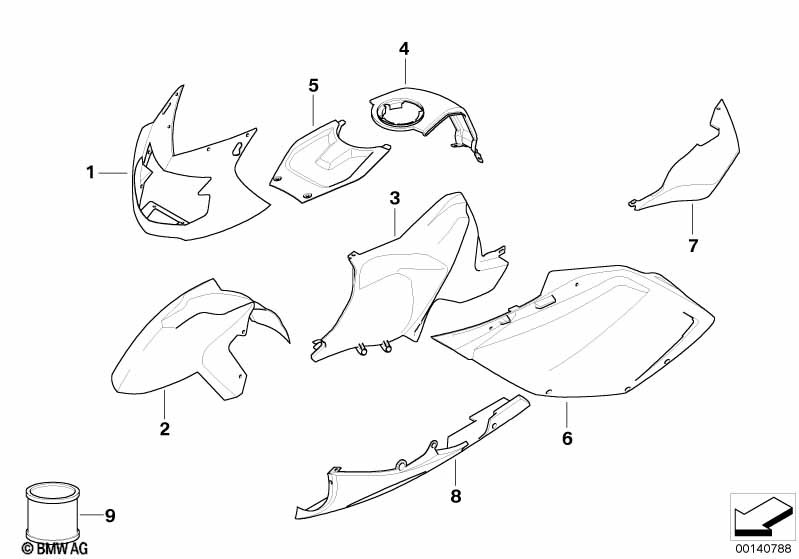 4
5
1
3
7
2
6
8
9
© BMW AG
00140788