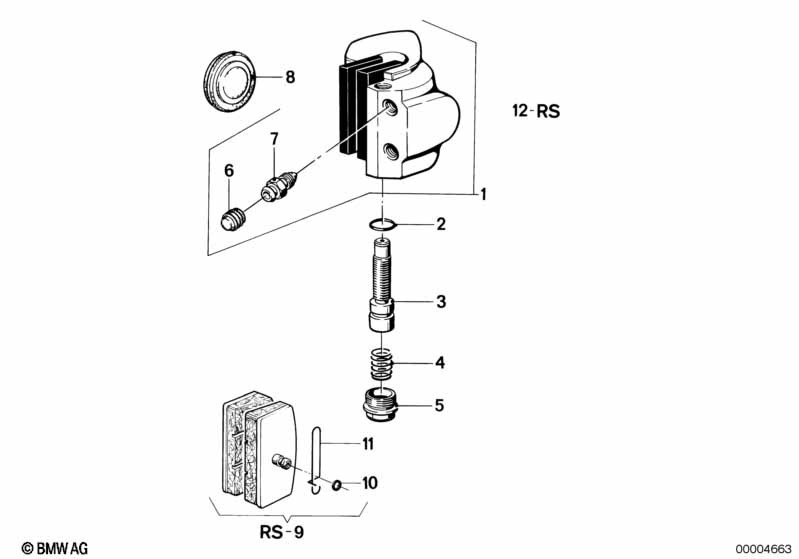 8
12-RS
7
6
1
2
3
4
5
11
10
RS-9
© BMW AG
00004663