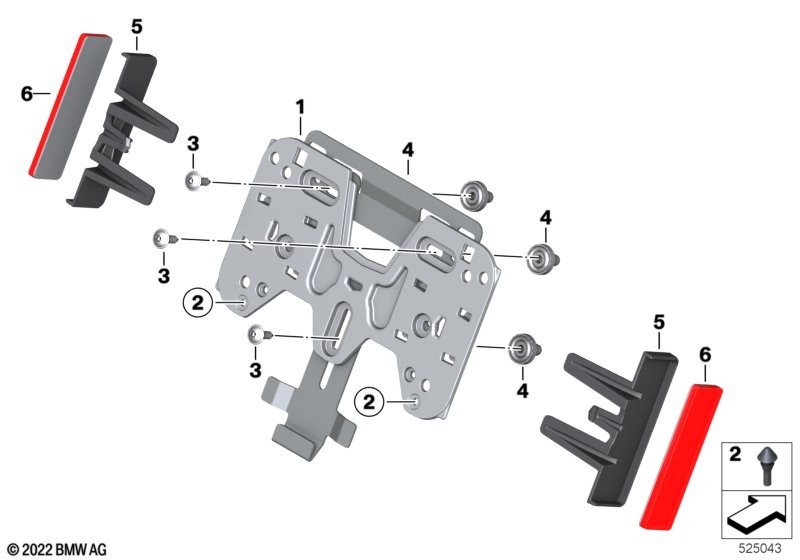 6
5
1
3
4
4
3
2
3
4
2
5
6
2
© 2022 BMW AG
525043