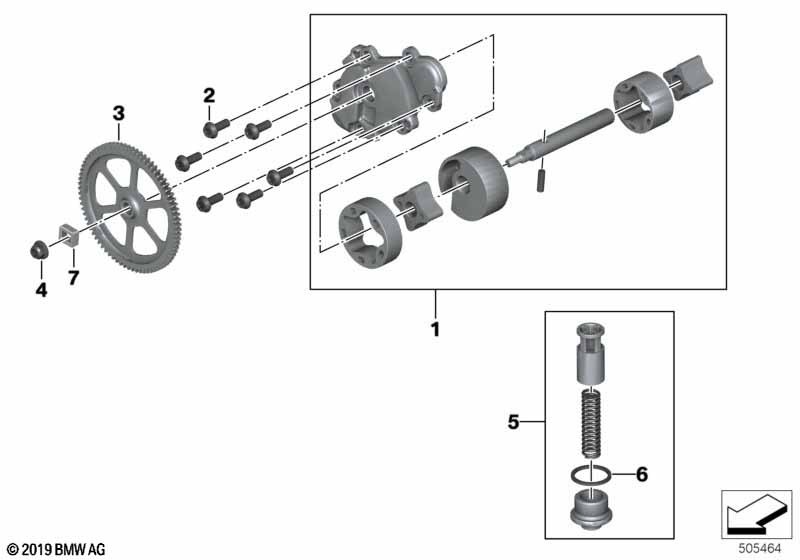 2
3
4
7
1
5
6
© 2019 BMW AG
505464