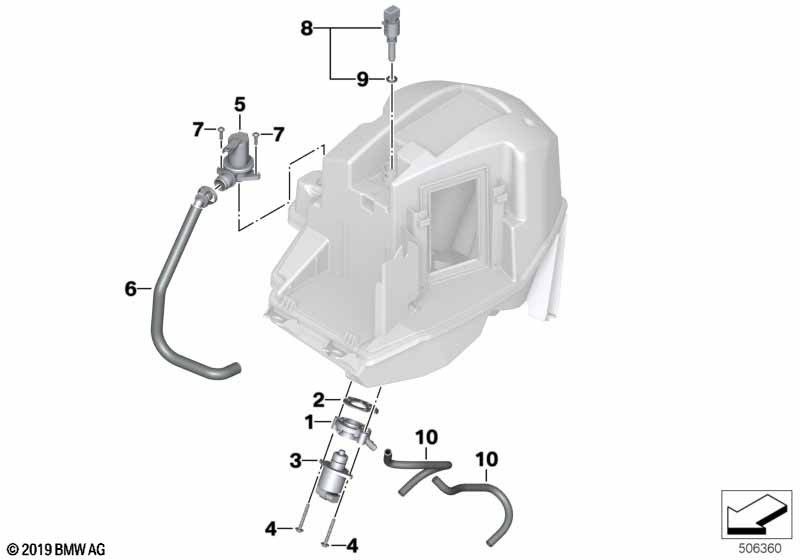 8
9
5
7
7
6
2
1
3
10
10
4
4
© 2019 BMW AG
506360