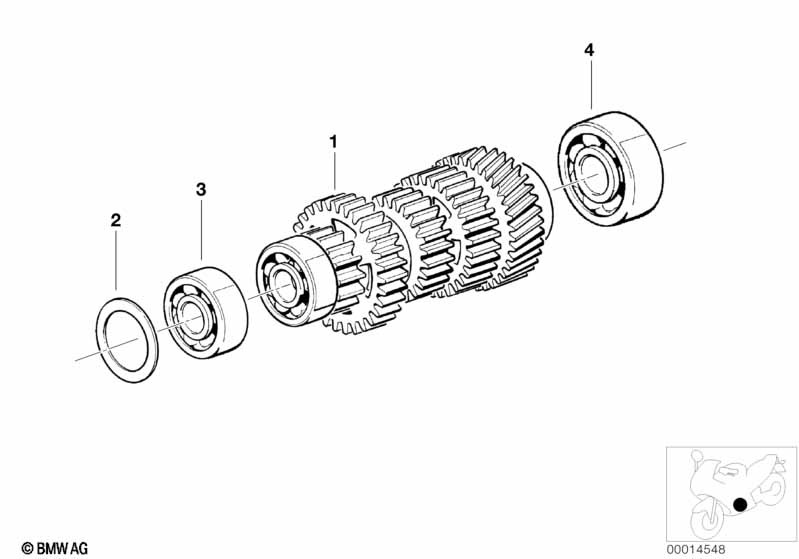 4
1
3
2
© BMW AG
00014548