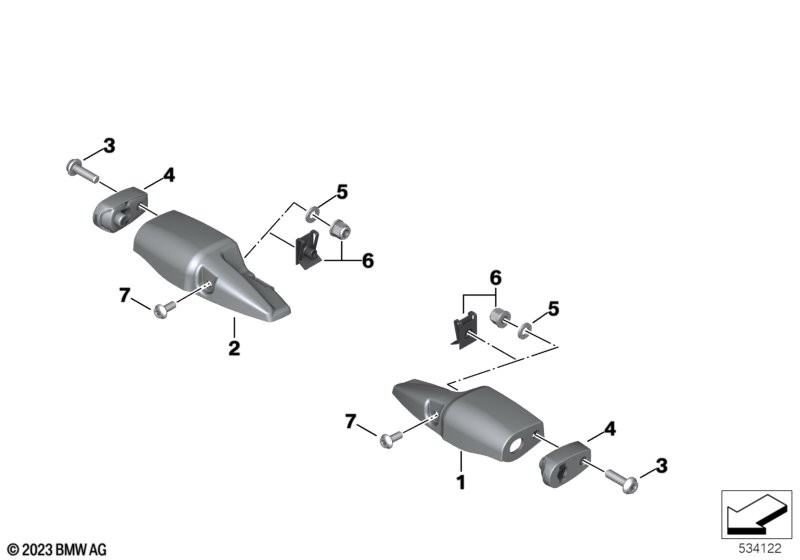 3
4
5
6
7
2
6
5
7
4
3
1
© 2023 BMW AG
534122