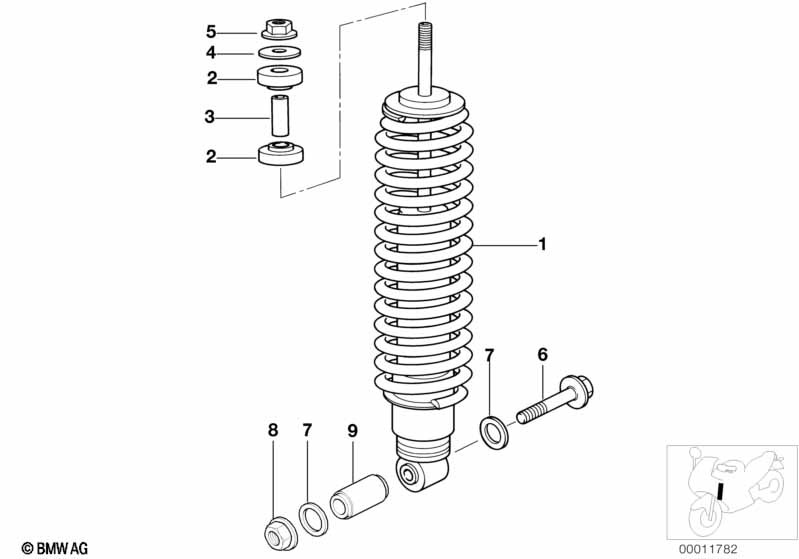 5
4
2
3
2
1
7
6
8
7
9
© BMW AG
00011782