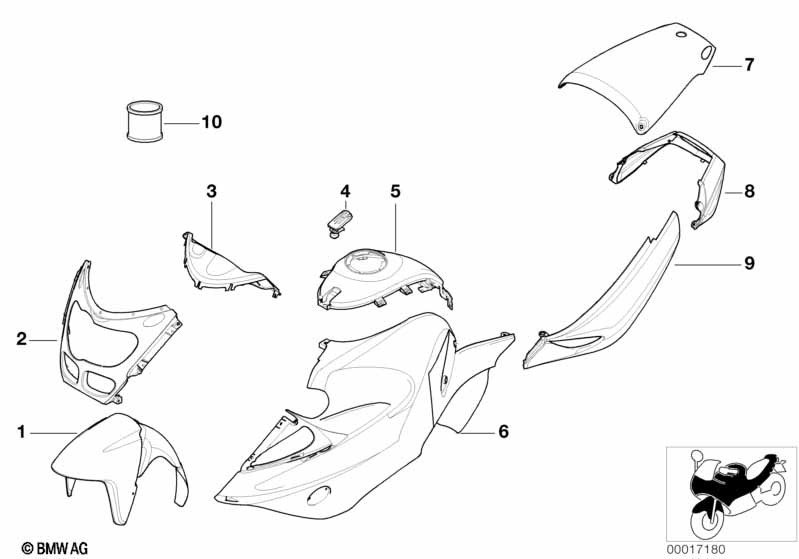 7
10
3
4
5
8
9
2
1
6
© BMW AG
00017180