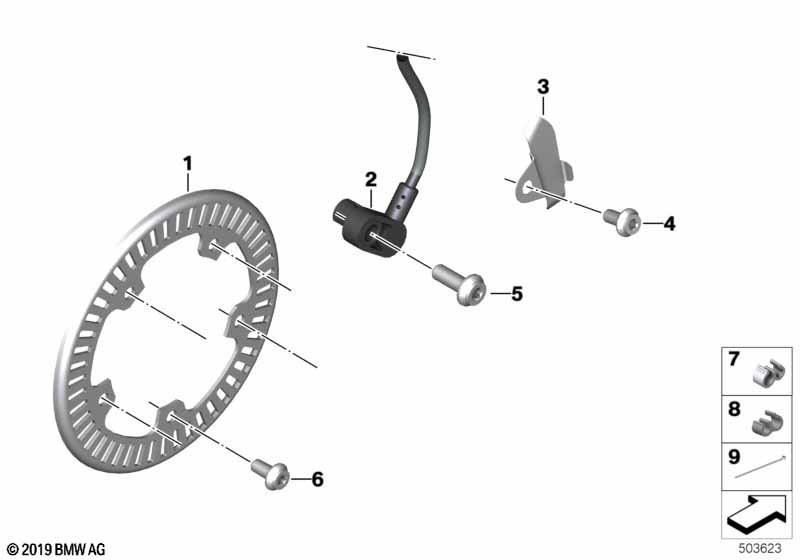 1
2
3
4
5
6
7
8
9
© 2019 BMW AG
503623