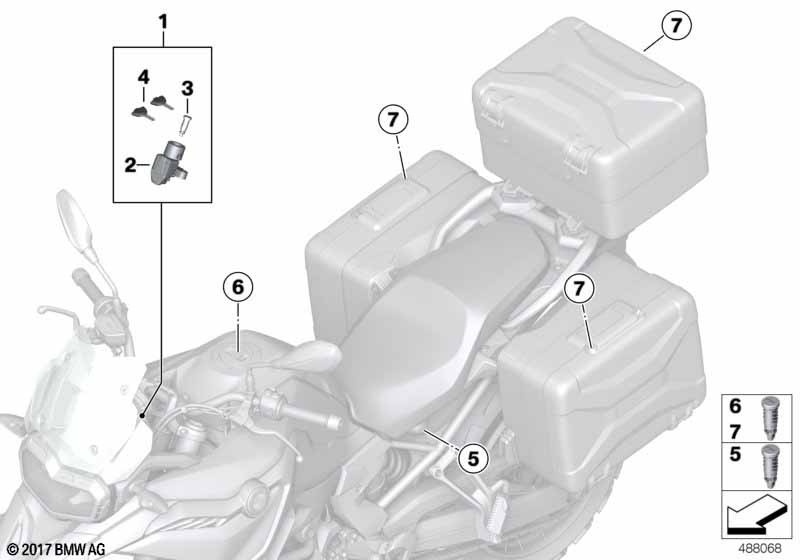 1
4
3
2
7
7
6
7
5
6
7
5
© 2017 BMW AG
488068