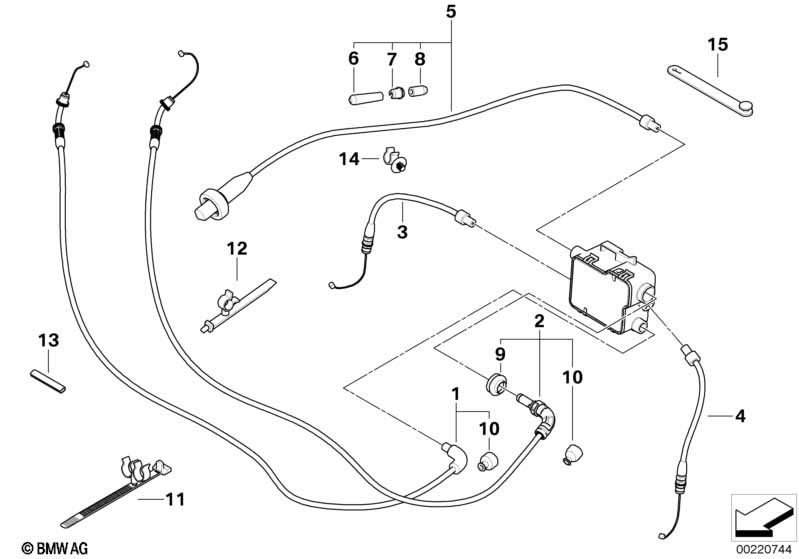 5
6
7
8
15
14
3
12
13
2
9
10
1
10
4
11
© BMW AG
00220744